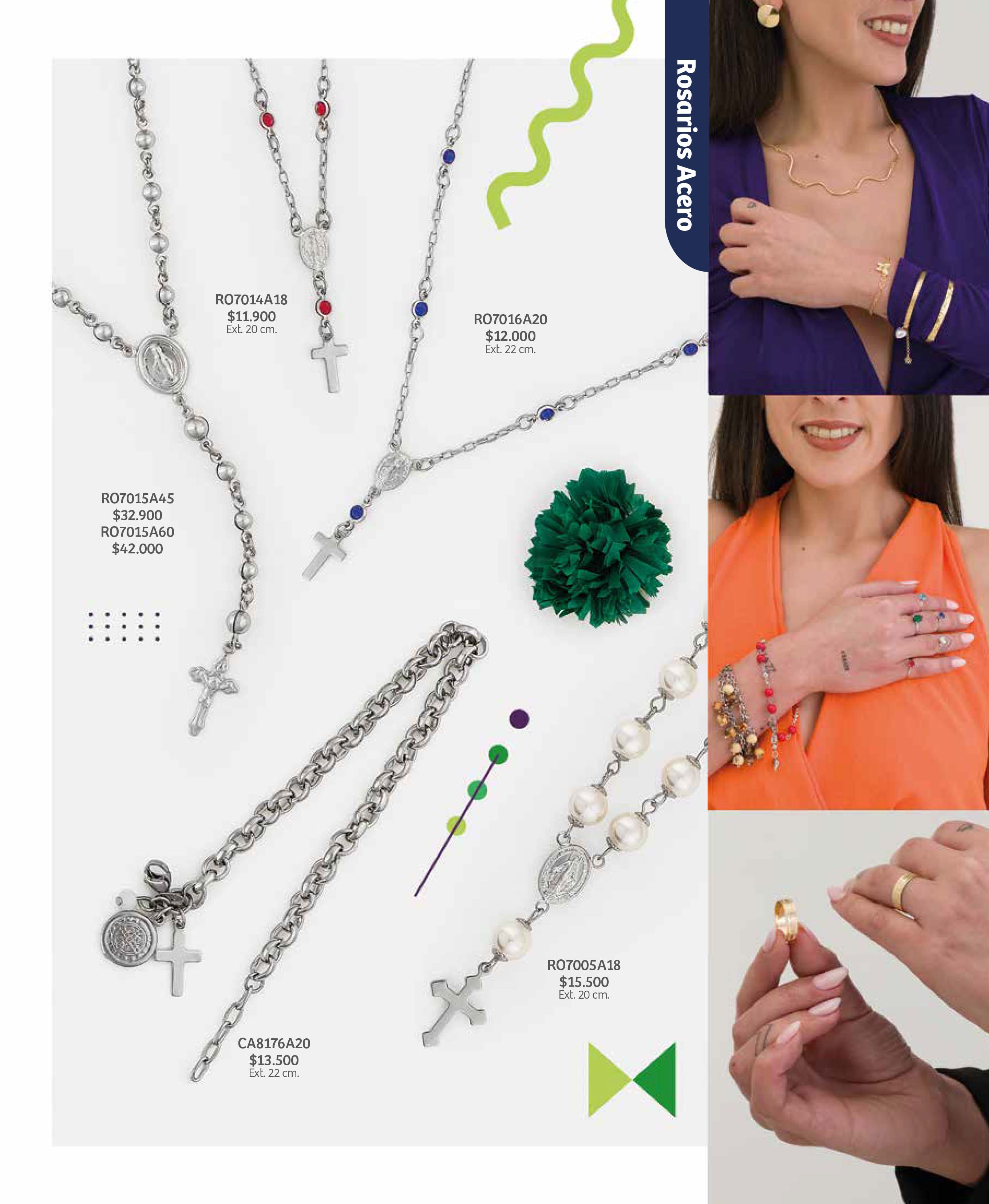 Rosarios Acero

RO7014A18
$11.900
Ext. 20 cm.

RO7016A20
$12.000
Ext. 22 cm.

RO7015A45
$32.900
RO7015A60
$42.000

RO7005A18
$15.500
Ext. 20 cm.

CA8176A20
$13.500
Ext. 22 cm.