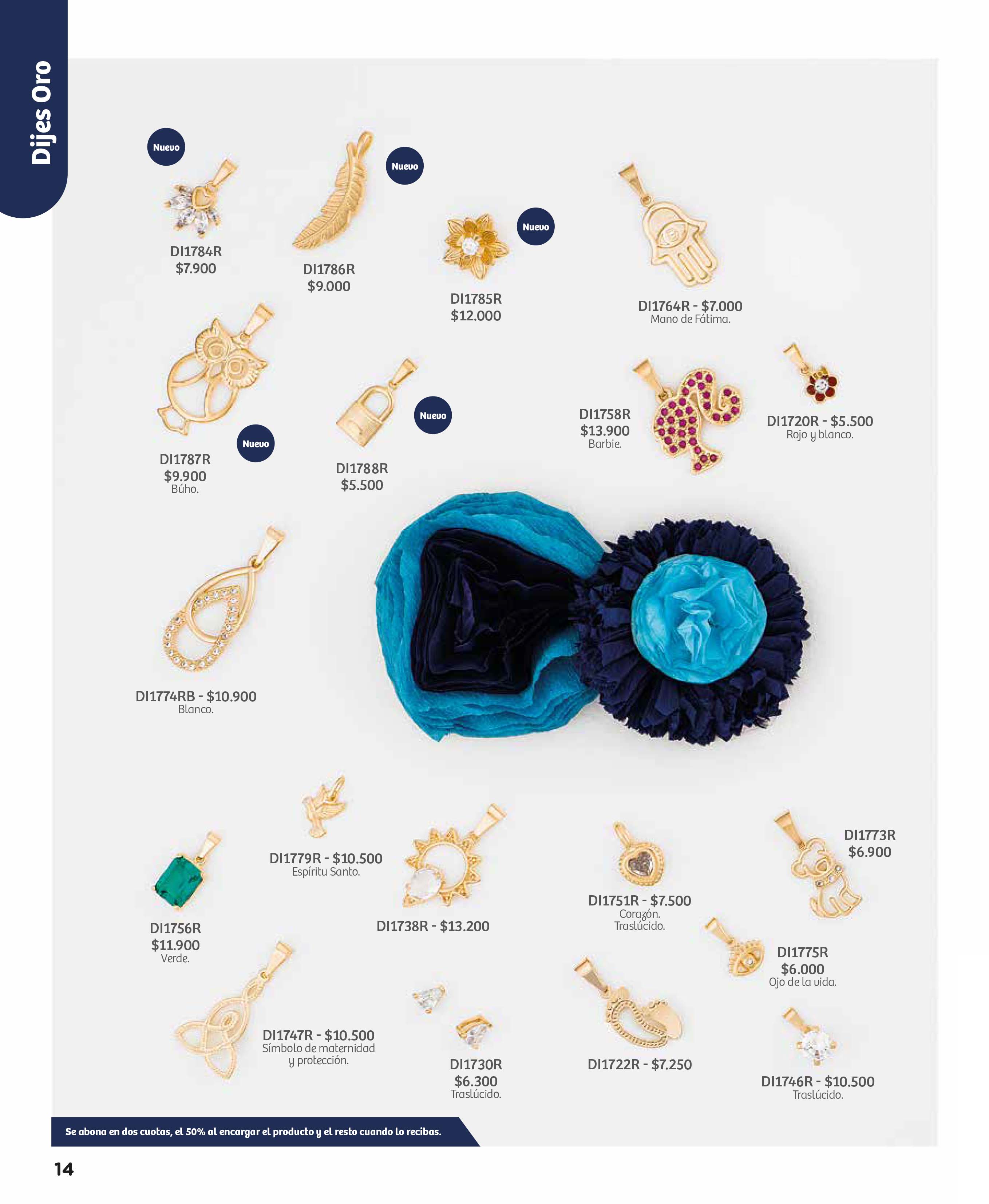 Dijes Oro

Nuevo

DI1784R
$7.900

Nuevo

DI1786R
$9.000

Nuevo

DI1785R
$12.000

DI1764R - $7.000
Mano de Fátima.

DI1787R
$9.900
Búho.

Nuevo

Nuevo

DI1788R
$5.500

DI1758R
$13.900
Barbie.

DI1720R - $5.500
Rojo y blanco.

DI1774RB - $10.900
Blanco.

DI1779R - $10.500
Espíritu Santo.

DI1756R
$11.900
Verde.

DI1738R - $13.200

DI1751R - $7.500
Corazón.
Traslúcido.

DI1773R
$6.900

DI1775R
$6.000
Ojo de la vida.

DI1747R - $10.500
Símbolo de maternidad y protección.

DI1730R
$6.300
Traslúcido.

DI1722R - $7.250

DI1746R - $10.500
Traslúcido.

Se abona en dos cuotas, el 50% al encargar el producto y el resto cuando lo recibas.

14