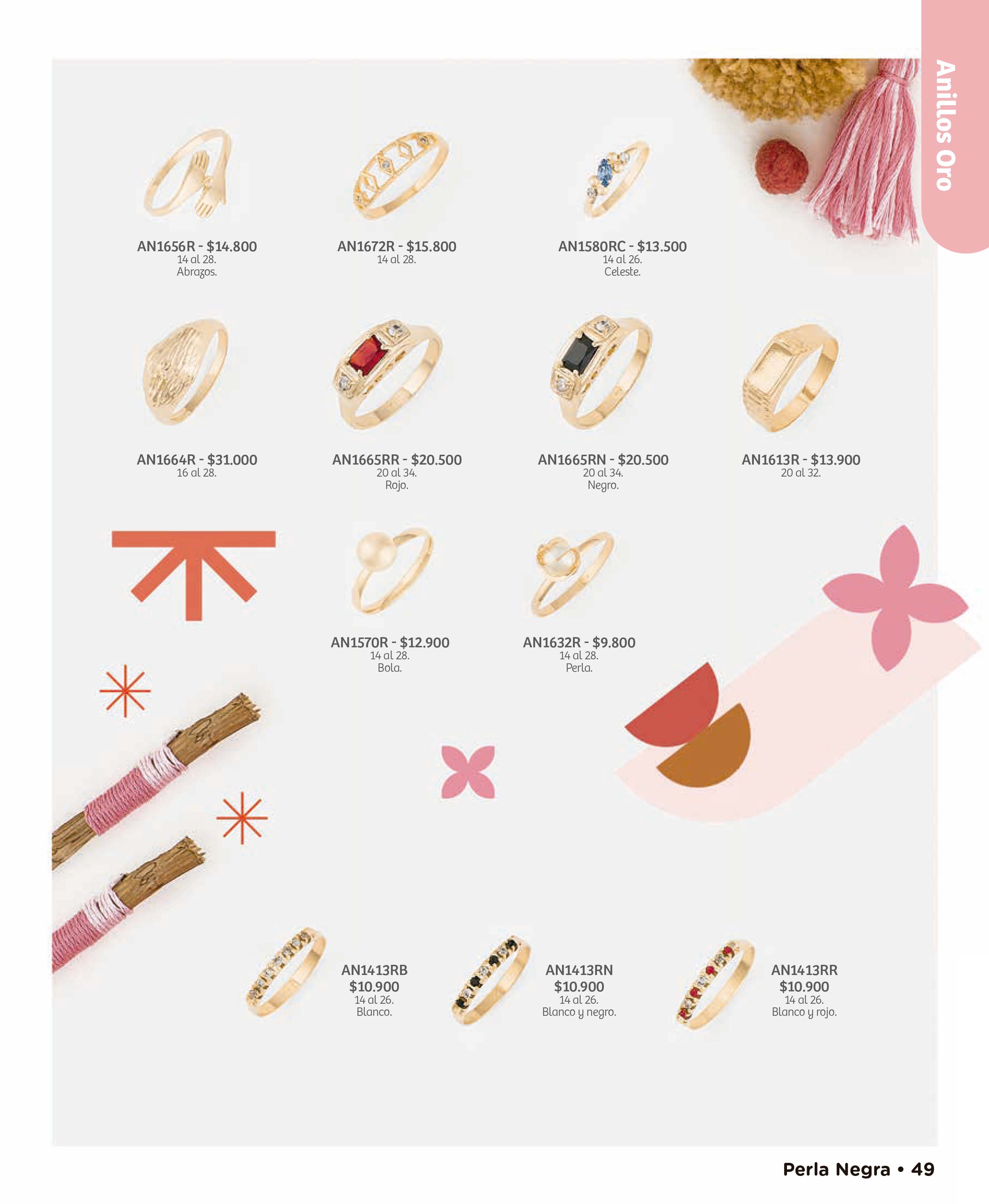 Anillos Oro

AN1656R - $14.800
14 al 28.
Abrazos.

AN1672R - $15.800
14 al 28.

AN1580RC - $13.500
14 al 26.
Celeste.

AN1664R - $31.000
16 al 28.

AN1665RR - $20.500
20 al 34.
Rojo.

AN1665RN - $20.500
20 al 34.
Negro.

AN1613R - $13.900
20 al 32.

AN1570R - $12.900
14 al 28.
Bola.

AN1632R - $9.800
14 al 28.
Perla.

AN1413RB
$10.900
14 al 26.
Blanco.

AN1413RN
$10.900
14 al 26.
Blanco y negro.

AN1413RR
$10.900
14 al 26.
Blanco y rojo.

Perla Negra • 49