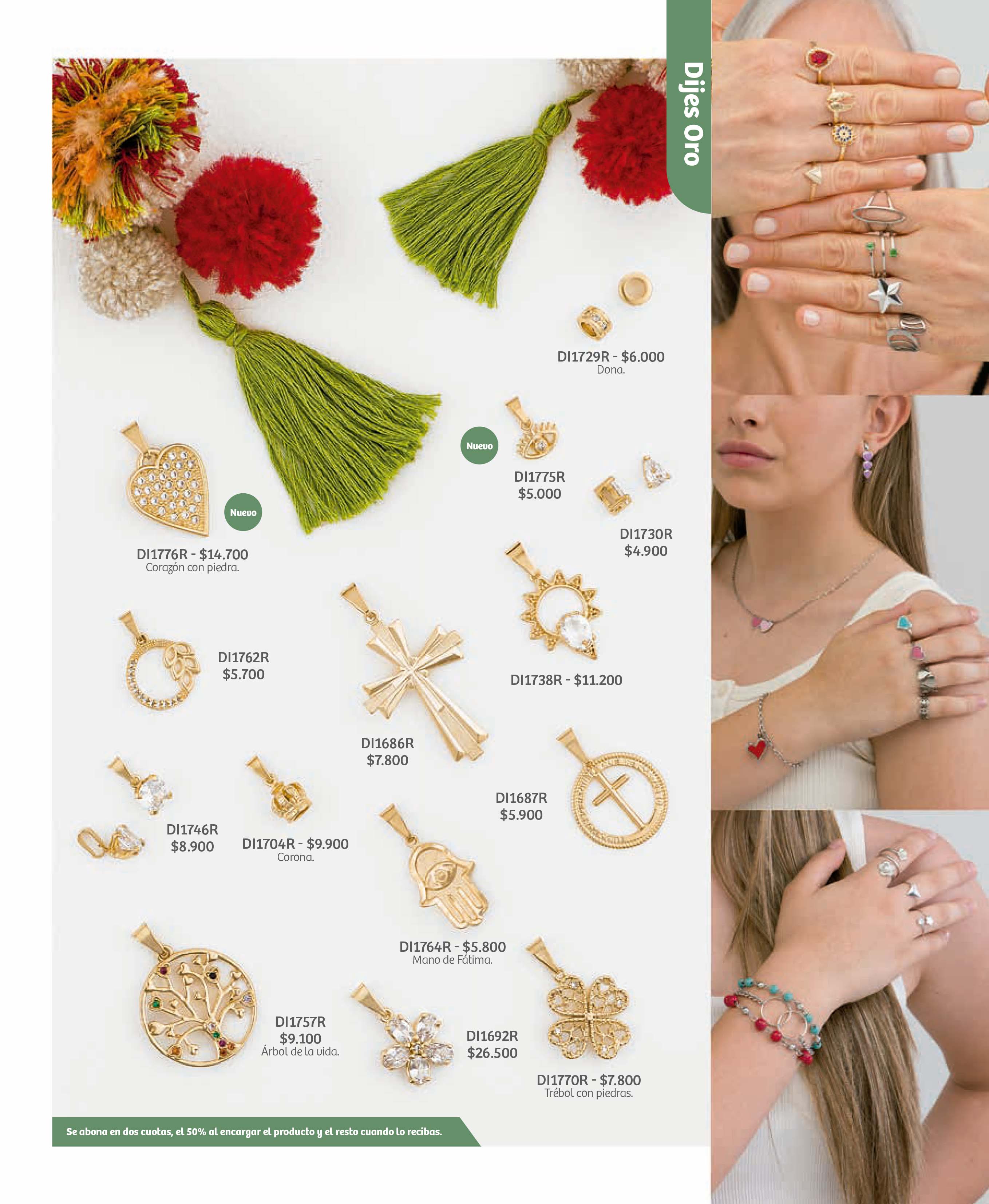 Dijes Oro

DI1729R - $6.000
Dona.

Nuevo

DI1775R
$5.000

DI1730R
$4.900

Nuevo

DI1776R - $14.700
Corazón con piedra.

DI1762R
$5.700

DI1738R - $11.200

DI1686R
$7.800

DI1687R
$5.900

DI1746R
$8.900

DI1704R - $9.900
Corona.

DI1764R - $5.800
Mano de Fátima.

DI1757R
$9.100
Árbol de la vida.

DI1692R
$26.500

DI1770R - $7.800
Trébol con piedras.

Se abona en dos cuotas, el 50% al encargar el producto y el resto cuando lo recibas.