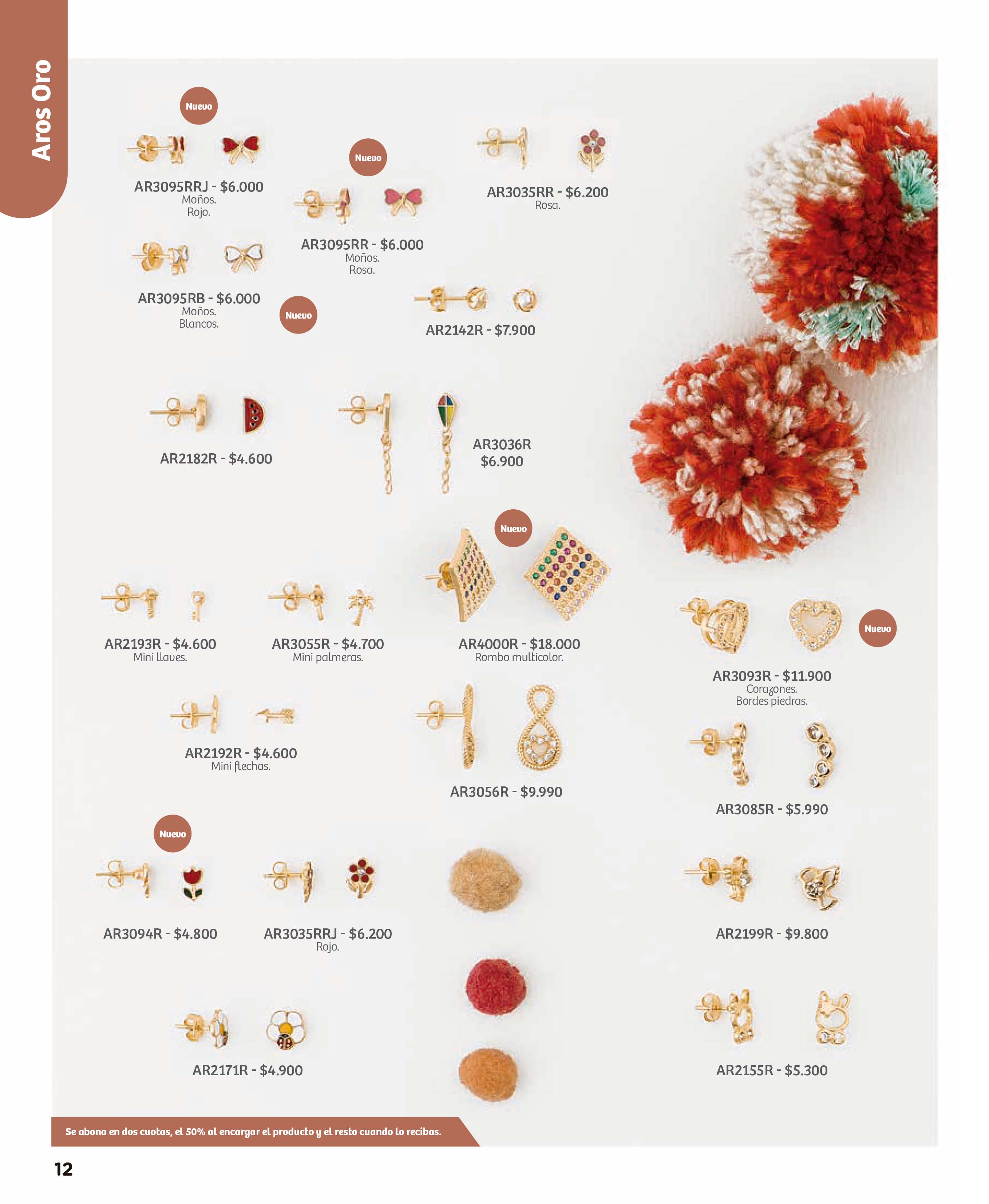 Aros Oro

Nuevo

AR3095RRJ - $6.000
Moños.
Rojo.

Nuevo

AR3095RR - $6.000
Moños.
Rosa.

AR3035RR - $6.200
Rosa.

AR3095RB - $6.000
Moños.
Blancos.

Nuevo

AR2142R - $7.900

AR2182R - $4.600

AR3036R
$6.900

Nuevo

AR2193R - $4.600
Mini llaves.

AR3055R - $4.700
Mini palmeras.

AR4000R - $18.000
Rombo multicolor.

Nuevo

AR3093R - $11.900
Corazones.
Bordes piedras.

AR2192R - $4.600
Mini flechas.

AR3056R - $9.990

AR3085R - $5.990

Nuevo

AR3094R - $4.800

AR3035RRJ - $6.200
Rojo.

AR2199R - $9.800

AR2171R - $4.900

AR2155R - $5.300

Se abona en dos cuotas, el 50% al encargar el producto y el resto cuando lo recibas.

12