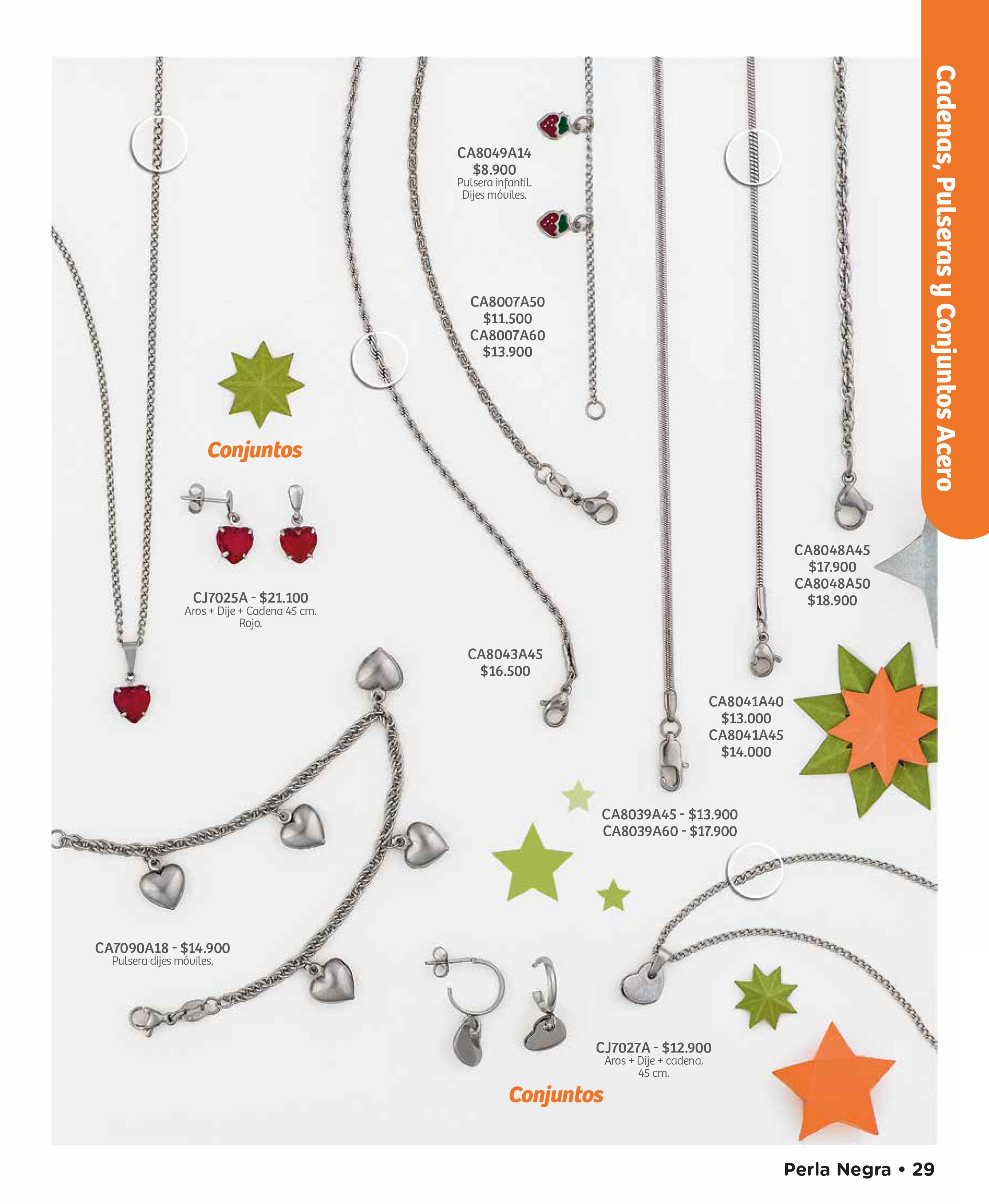 Cadenas, Pulseras y Conjuntos Acero

CA8049A14
$8.900
Pulsera infantil.
Dijes móviles.

CA8007A50
$11.500
CA8007A60
$13.900

Conjuntos

CJ7025A - $21.100
Aros + Dije + Cadena 45 cm.
Rojo.

CA8048A45
$17.900
CA8048A50
$18.900

CA8043A45
$16.500

CA8041A40
$13.000
CA8041A45
$14.000

CA8039A45 - $13.900
CA8039A60 - $17.900

CA7090A18 - $14.900
Pulsera dijes móviles.

CJ7027A - $12.900
Aros + Dije + cadena.
45 cm.

Conjuntos

Perla Negra • 29