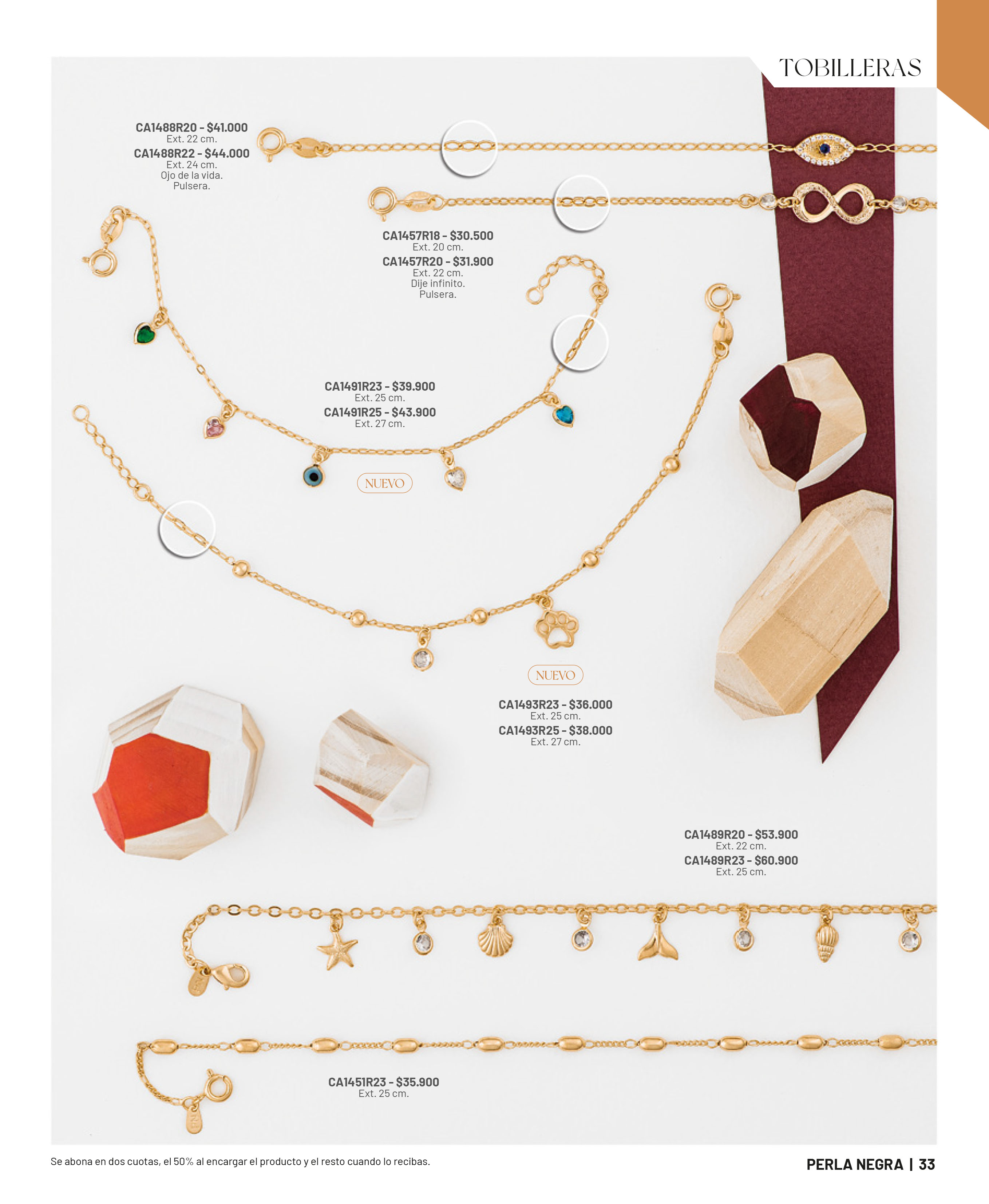 TOBILLERAS

CA1488R20 - $41.000
Ext. 22 cm.
CA1488R22 - $44.000
Ext. 24 cm.
Ojo de la vida.
Pulsera.

CA1457R18 - $30.500
Ext. 20 cm.
CA1457R20 - $31.900
Ext. 22 cm.
Dije infinito.
Pulsera.

CA1491R23 - $39.900
Ext. 25 cm.
CA1491R25 - $43.900
Ext. 27 cm.

NUEVO

NUEVO

CA1493R23 - $36.000
Ext. 25 cm.
CA1493R25 - $38.000
Ext. 27 cm.

CA1489R20 - $53.900
Ext. 22 cm.
CA1489R23 - $60.900
Ext. 25 cm.

CA1451R23 - $35.900
Ext. 25 cm.

Se abona en dos cuotas, el 50% al encargar el producto y el resto cuando lo recibas.

PERLA NEGRA | 33