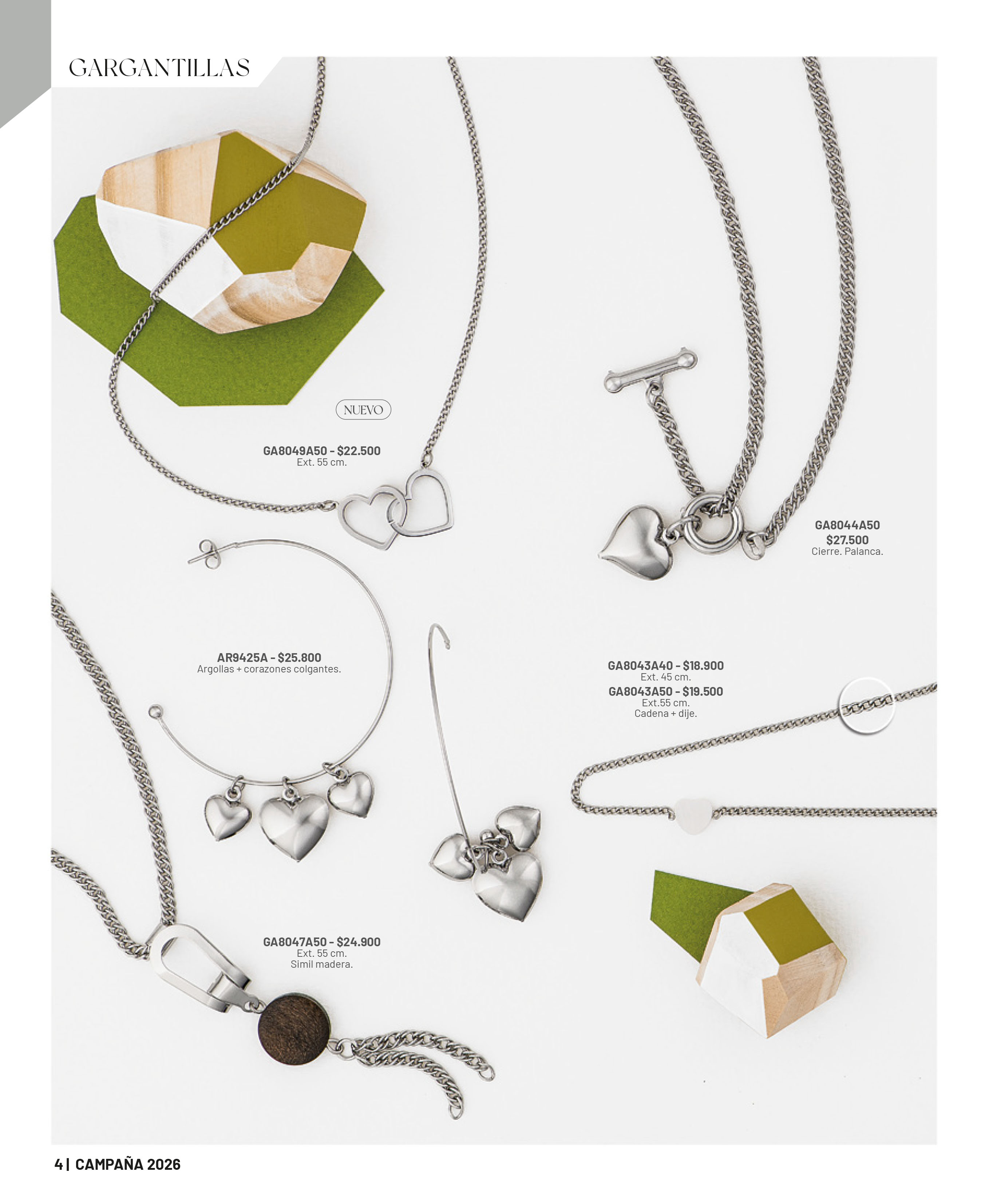 GARGANTILLAS

NUEVO

GA8049A50 - $22.500
Ext. 55 cm.

GA8044A50
$27.500
Cierre. Palanca.

AR9425A - $25.800
Argollas + corazones colgantes.

GA8043A40 - $18.900
Ext. 45 cm.
GA8043A50 - $19.500
Ext.55 cm.
Cadena + dije.

GA8047A50 - $24.900
Ext. 55 cm.
Simil madera.

4 | CAMPAÑA 2026